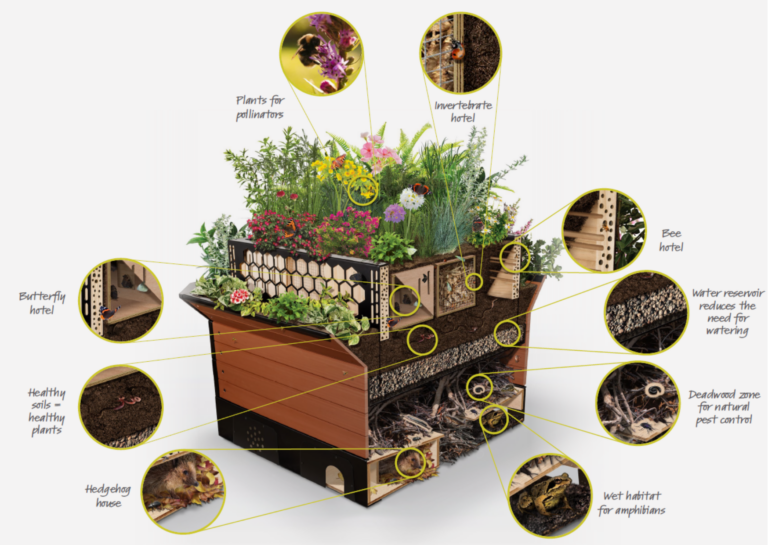 Plants for pollinators

Invertebrate hotel

Bee hotel

Butterfly hotel

Water reservoir reduces the need for watering

Healthy soils = healthy plants

Deadwood zone for natural pest control

Hedgehog house

Wet habitat for amphibians